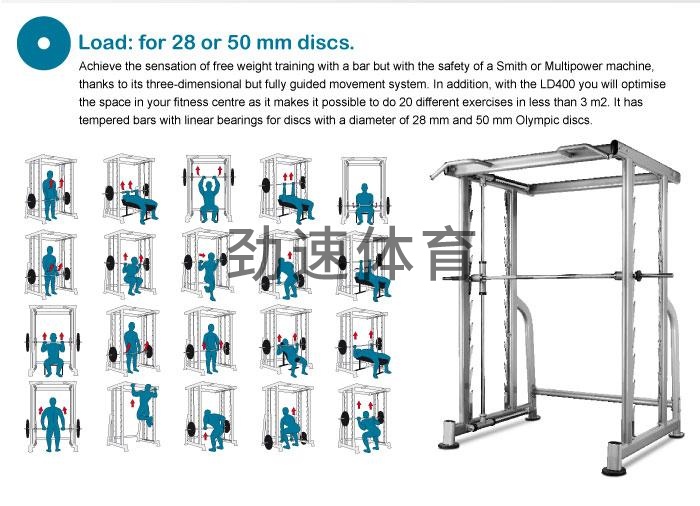 Load: for 28 or 50 mm discs.

Achieve the sensation of free weight training with a bar but with the safety of a Smith or Multipower machine, thanks to its three-dimensional but fully guided movement system. In addition, with the LD400 you will optimise the space in your fitness centre as it makes it possible to do 20 different exercises in less than 3 m2. It has tempered bars with linear bearings for discs with a diameter of 28 mm and 50 mm Olympic discs.

劲速体育